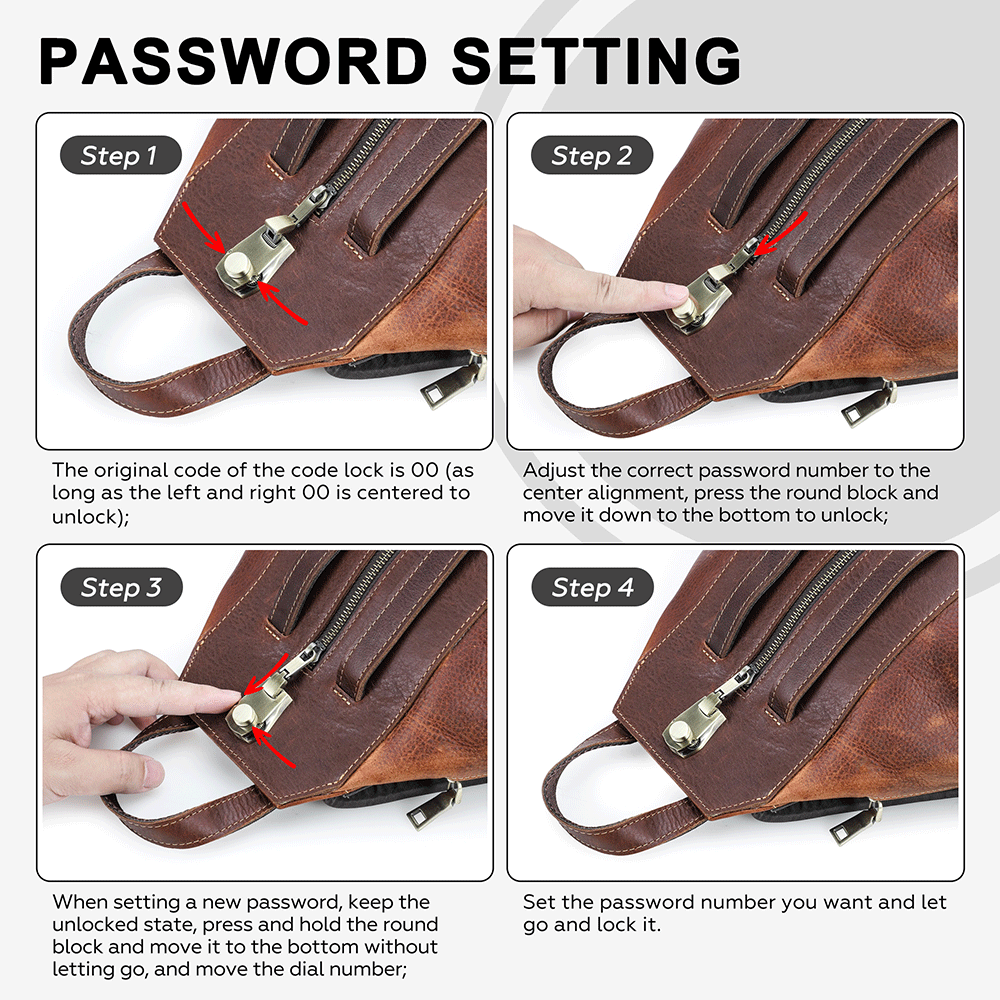 PASSWORD SETTING

Step 1

The original code of the code lock is 00 (as long as the left and right 00 is centered to unlock);

Step 2

Adjust the correct password number to the center alignment, press the round block and move it down to the bottom to unlock;

Step 3

When setting a new password, keep the unlocked state, press and hold the round block and move it to the bottom without letting go, and move the dial number;

Step 4

Set the password number you want and let go and lock it.